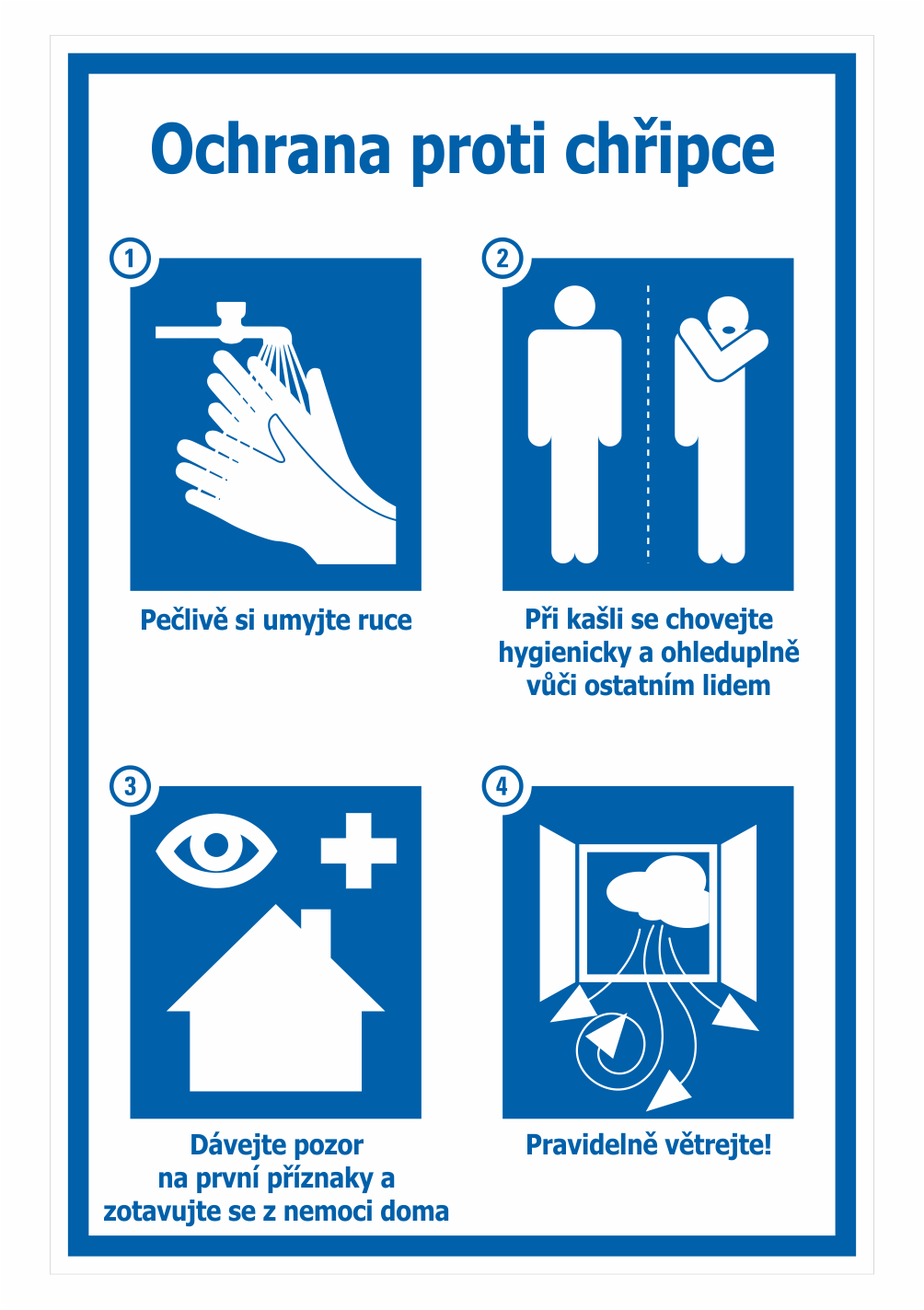 Ochrana proti chřipce

1

Pečlivě si umyjte ruce

2

Při kašli se chovejte hygienicky a ohleduplně vůči ostatním lidem

3

Dávejte pozor na první příznaky a zotavujte se z nemoci doma

4

Pravidelně větrejte!